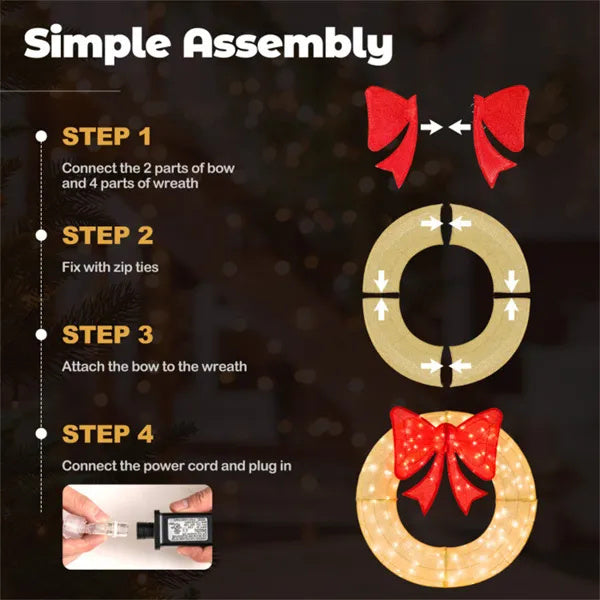 Simple Assembly

STEP 1

Connect the 2 parts of bow and 4 parts of wreath

STEP 2

Fix with zip ties

STEP 3

Attach the bow to the wreath

STEP 4

Connect the power cord and plug in